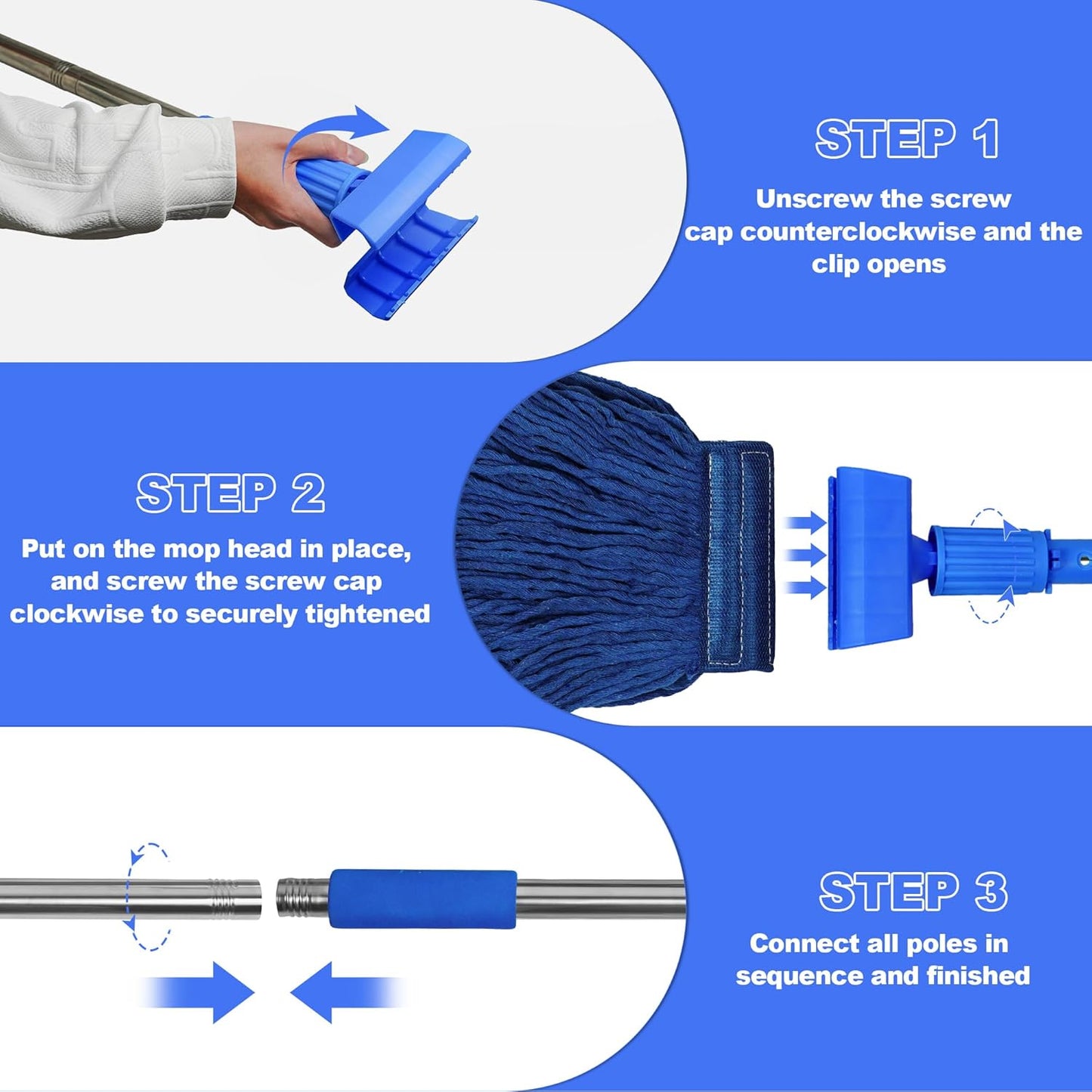 STEP 1

Unscrew the screw cap counterclockwise and the clip opens

STEP 2

Put on the mop head in place, and screw the screw cap clockwise to securely tightened

STEP 3

Connect all poles in sequence and finished