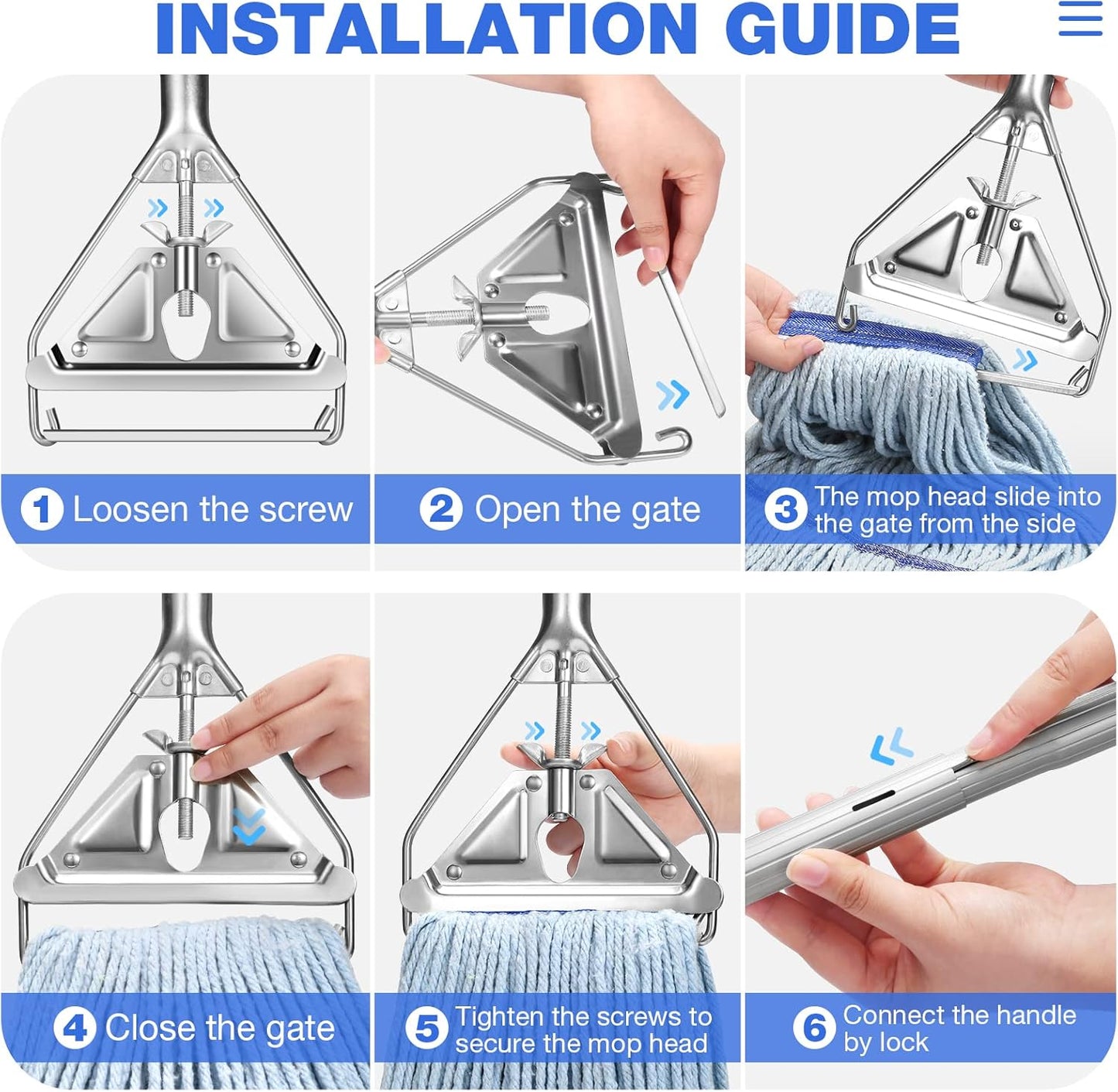 INSTALLATION GUIDE

1 Loosen the screw

2 Open the gate

3 The mop head slide into the gate from the side

4 Close the gate

5 Tighten the screws to secure the mop head

6 Connect the handle by lock